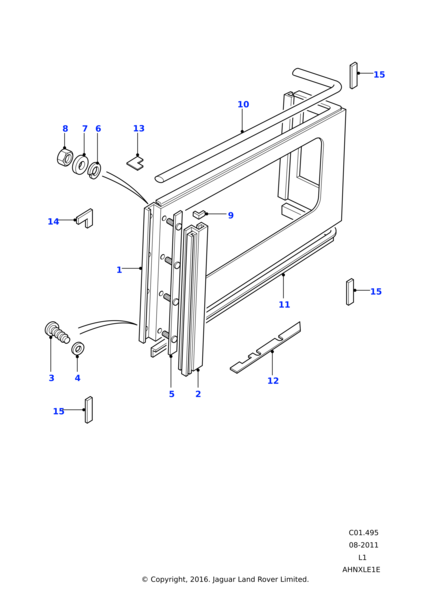 15
10
8 7 6
13
9
14
1
15
11
3
4
12
5 2
15
C01.495
08-2011
L1
AHNXLE1E
© Copyright, 2016. Jaguar Land Rover Limited.