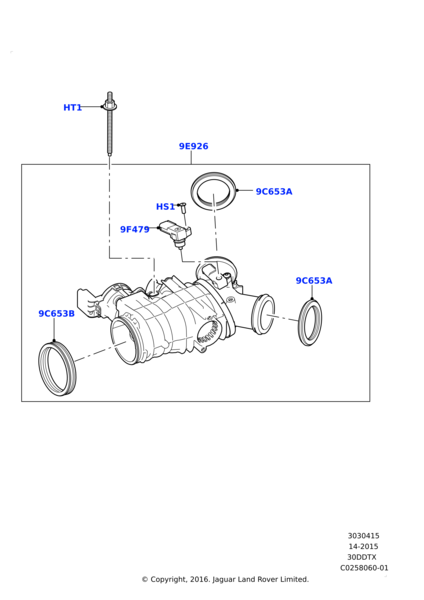 HT1

9E926

9C653A

HS1

9F479

9C653A

9C653B

3030415
14-2015
30DDTX
C0258060-01

© Copyright, 2016. Jaguar Land Rover Limited.