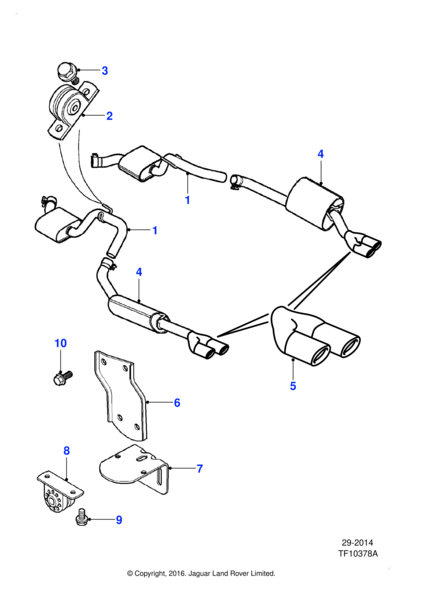 3
2
4
1
1
4
10
5
6
8
7
9

29-2014
TF10378A

© Copyright, 2016. Jaguar Land Rover Limited.