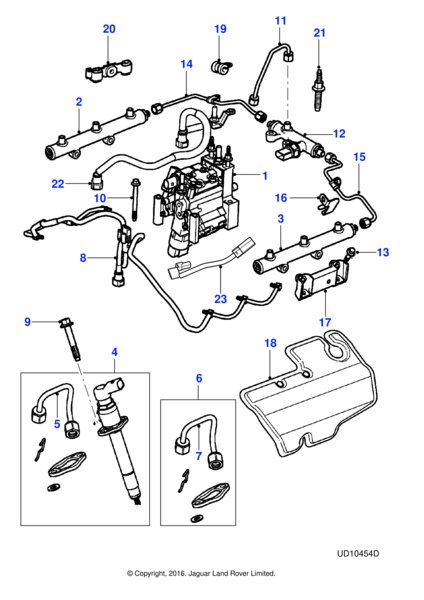 20
19
11
21
14
2
12
15
1
22
10
16
3
13
8
23
17
9
4
18
6
5
7
UD10454D
© Copyright, 2016. Jaguar Land Rover Limited.