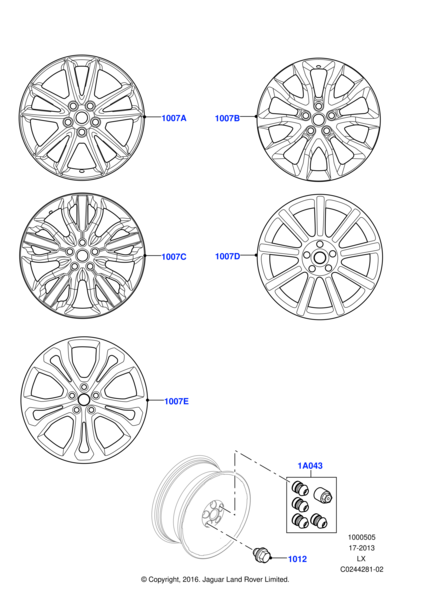 1007A

1007B

1007C

1007D

1007E

1A043

1012

1000505
17-2013
LX
C0244281-02

© Copyright, 2016. Jaguar Land Rover Limited.