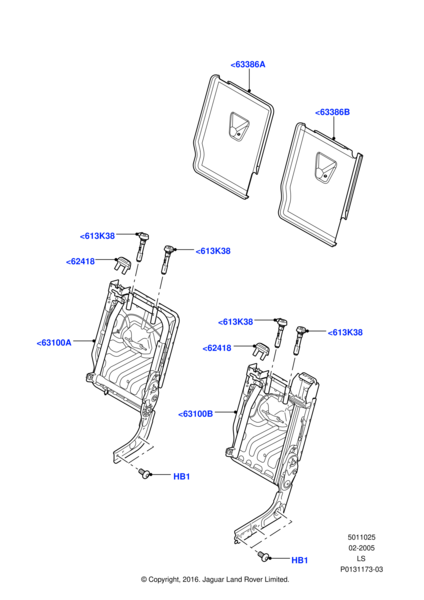 <63386A

<63386B

<613K38

<613K38

<62418

<63100A

<613K38

<613K38

<62418

<63100B

HB1

HB1

5011025
02-2005
LS
P0131173-03

© Copyright, 2016. Jaguar Land Rover Limited.