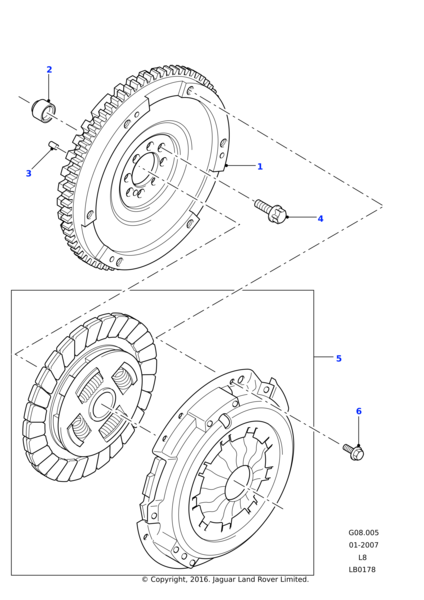 2

3

1

4

5

6

G08.005
01-2007
L8
LB0178

© Copyright, 2016. Jaguar Land Rover Limited.