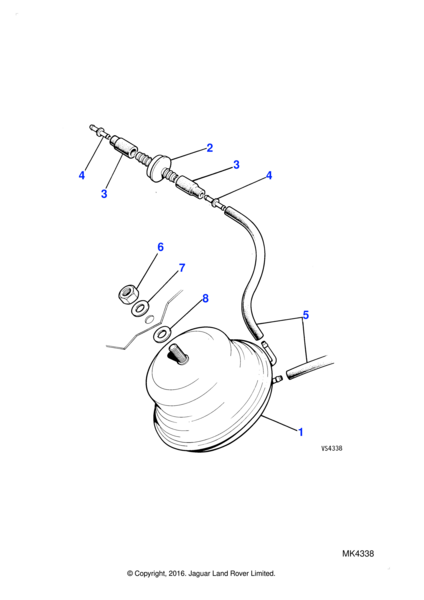 4
3
2
3
4
6
7
8
5
1
VS4338
MK4338
© Copyright, 2016. Jaguar Land Rover Limited.