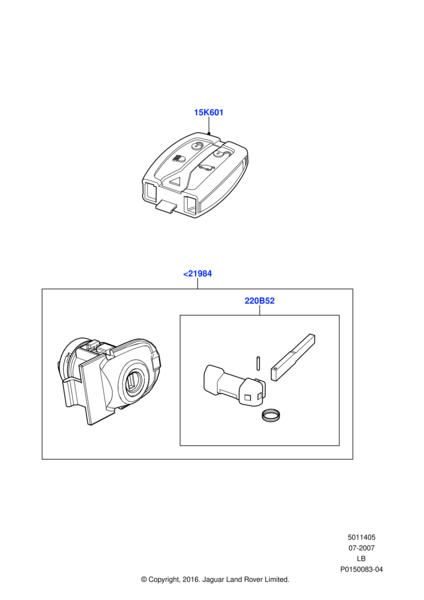 15K601

<21984

220B52

5011405
07-2007
LB
P0150083-04

© Copyright, 2016. Jaguar Land Rover Limited.