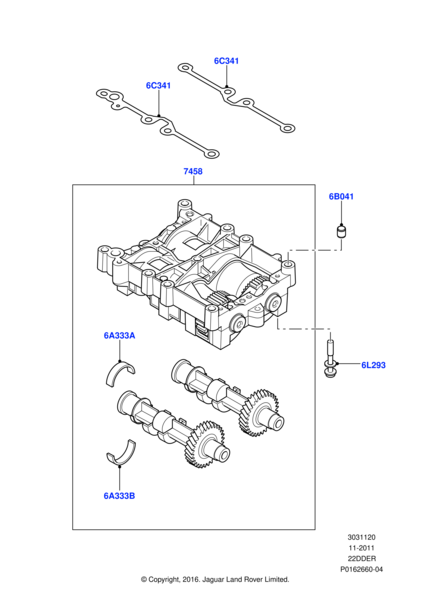 6C341

6C341

7458

6B041

6A333A

6L293

6A333B

3031120
11-2011
22DDER
P0162660-04

© Copyright, 2016. Jaguar Land Rover Limited.