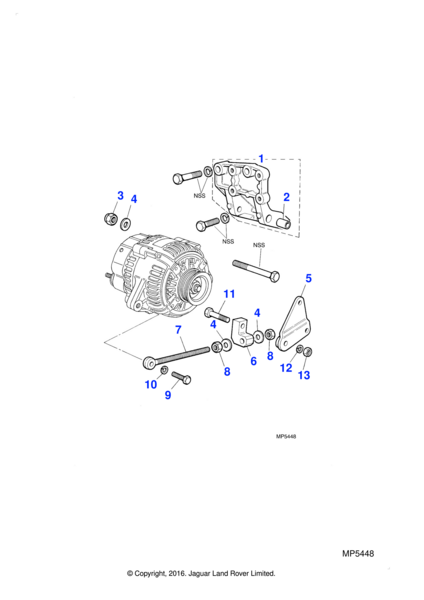 1
2
NSS
3
4
NSS
NSS
5
11
4
4
7
8
6
8
12
13
10
9
MP5448

MP5448

© Copyright, 2016. Jaguar Land Rover Limited.