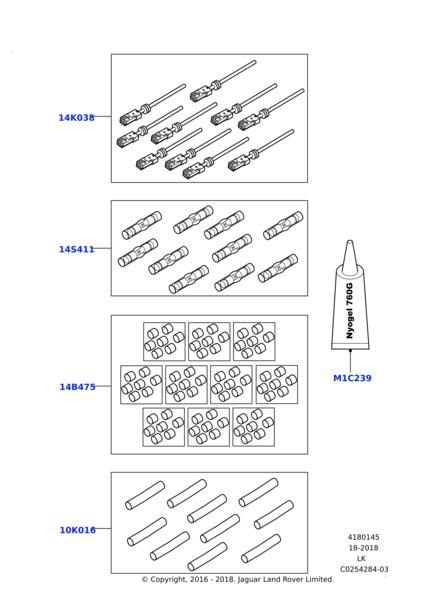 14K038

14S411

Nyogel 760G

M1C239

14B475

10K016

4180145
18-2018
LK
C0254284-03

© Copyright, 2016 - 2018. Jaguar Land Rover Limited.