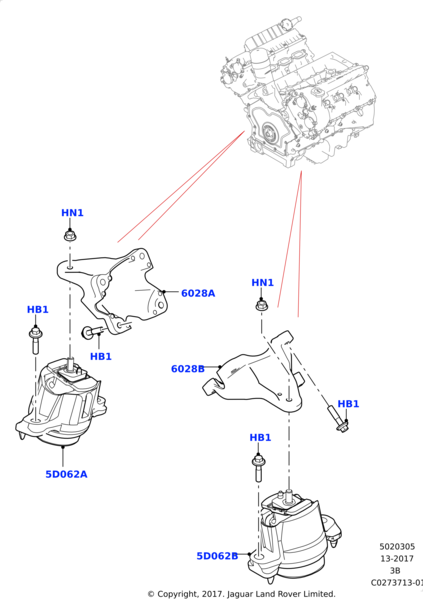 HN1
6028A
HB1
HB1
5D062A
HN1
6028B
HB1
HB1
5D062B
5020305
13-2017
3B
C0273713-01
© Copyright, 2017. Jaguar Land Rover Limited.