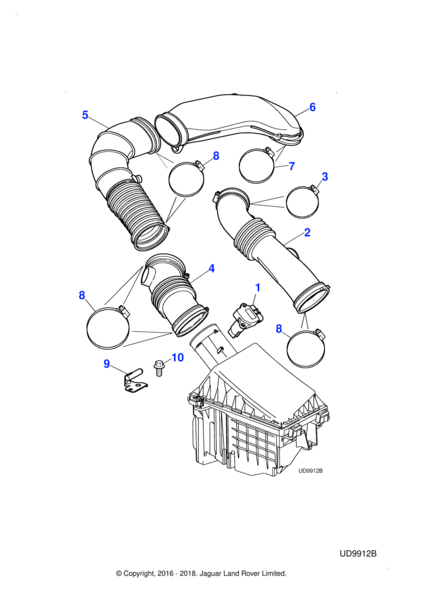 5
6
8
7
3
2
4
1
8
8
9
10
UD9912B
UD9912B
© Copyright, 2016 - 2018. Jaguar Land Rover Limited.