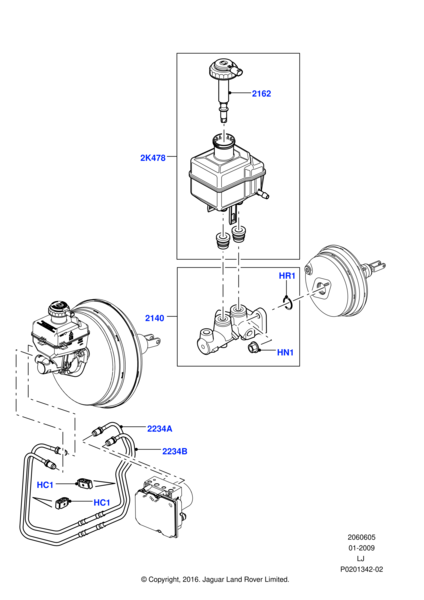 2162

2K478

HR1

2140

HN1

2234A

2234B

HC1

HC1

2060605
01-2009
LJ
P0201342-02

© Copyright, 2016. Jaguar Land Rover Limited.