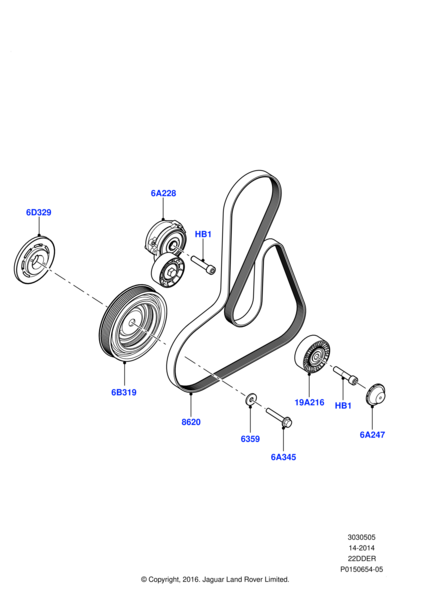 6A228

6D329

HB1

6B319

8620

19A216

HB1

6359

6A345

6A247

3030505
14-2014
22DDER
P0150654-05

© Copyright, 2016. Jaguar Land Rover Limited.