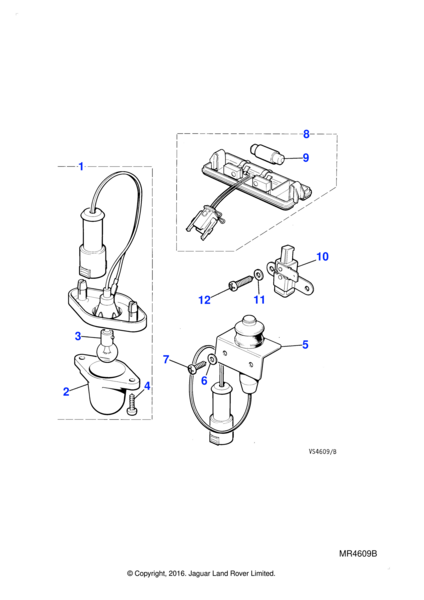 8
9
1
10
12
11
3
5
7
6
2
4
VS4609/B
MR4609B
© Copyright, 2016. Jaguar Land Rover Limited.