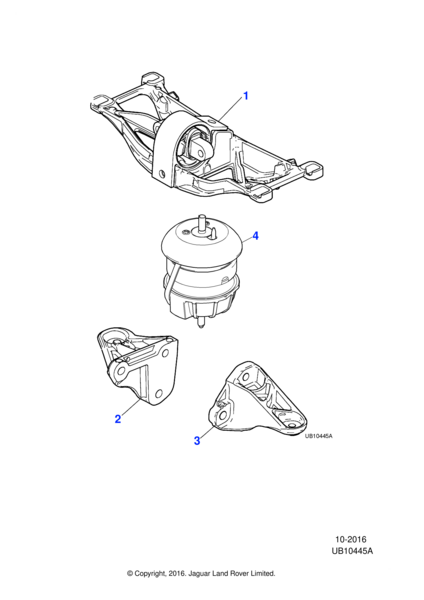 1

4

2

3

UB10445A

10-2016
UB10445A

© Copyright, 2016. Jaguar Land Rover Limited.