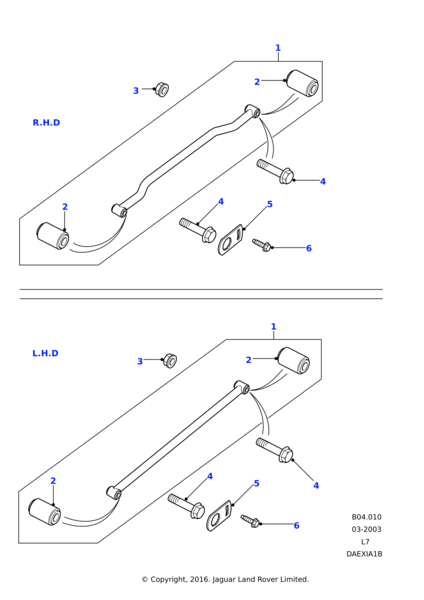 1

2

3

R.H.D

4

2

4

5

6

1

L.H.D

3

2

4

2

4

5

6

B04.010
03-2003
L7
DAEXIA1B

© Copyright, 2016. Jaguar Land Rover Limited.