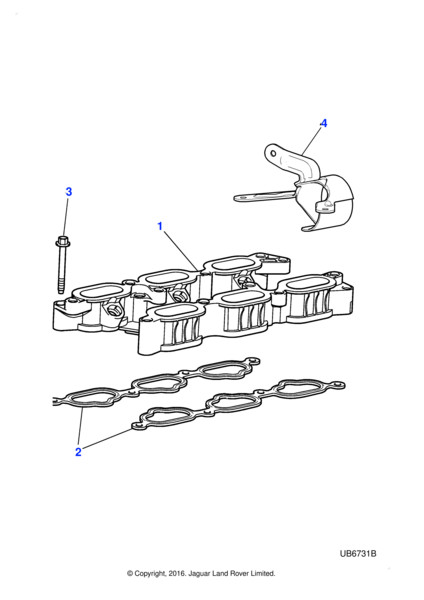 4

3

1

2

UB6731B

© Copyright, 2016. Jaguar Land Rover Limited.