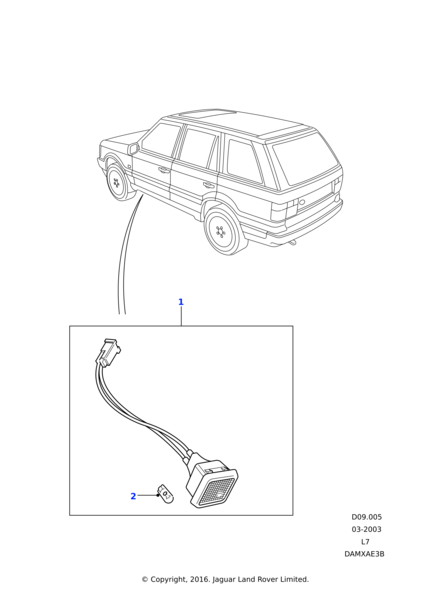 1

2

D09.005
03-2003
L7
DAMXAE3B

© Copyright, 2016. Jaguar Land Rover Limited.