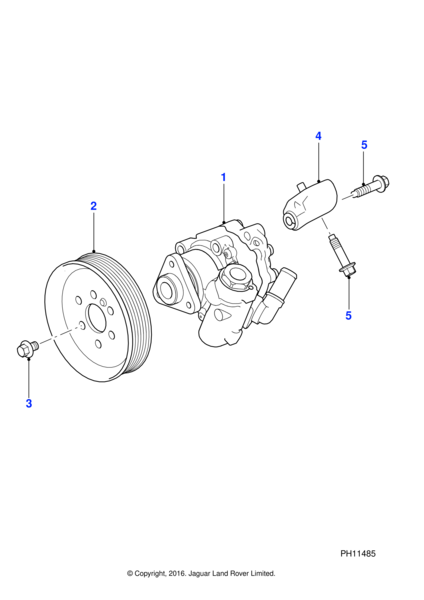 4
5
1
2
5
3
PH11485
© Copyright, 2016. Jaguar Land Rover Limited.