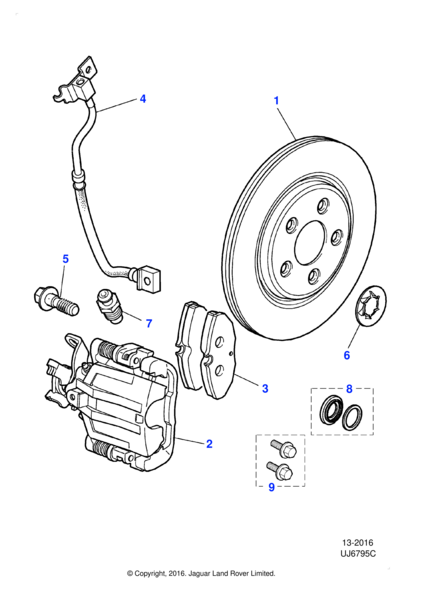 4
1
5
7
6
3
8
2
9

13-2016
UJ6795C

© Copyright, 2016. Jaguar Land Rover Limited.