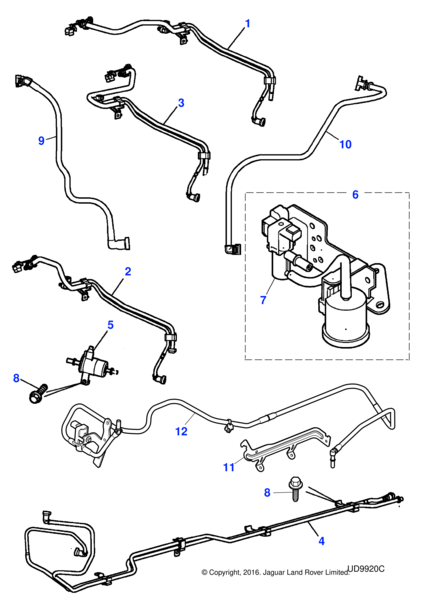 1
3
9
10
6
7
2
5
8
12
11
8
4
© Copyright, 2016. Jaguar Land Rover Limited.
UD9920C