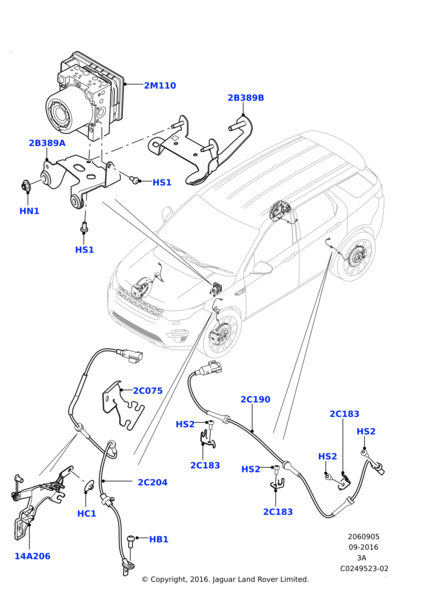 2M110
2B389B
2B389A
HS1
HN1
HS1
2C075
2C190
2C183
HS2
HS2
2C183
HS2
HS2
2C204
HC1
2C183
HB1
14A206
2060905
09-2016
3A
C0249523-02
© Copyright, 2016. Jaguar Land Rover Limited.