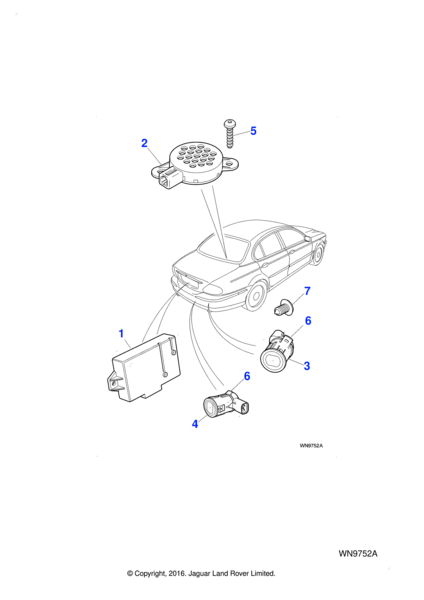 5
2
7
6
1
3
6
4
WN9752A

WN9752A

© Copyright, 2016. Jaguar Land Rover Limited.