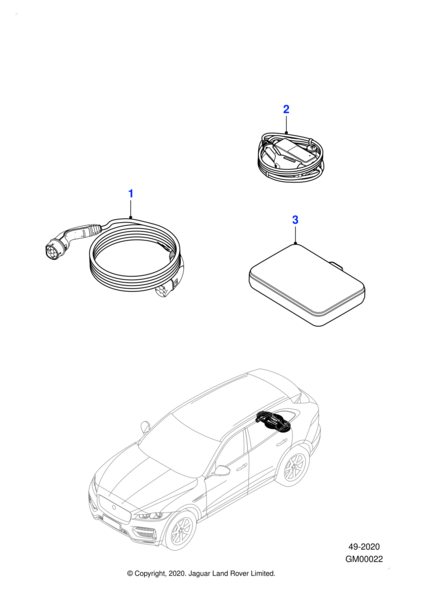 2

1

3

49-2020
GM00022

© Copyright, 2020. Jaguar Land Rover Limited.