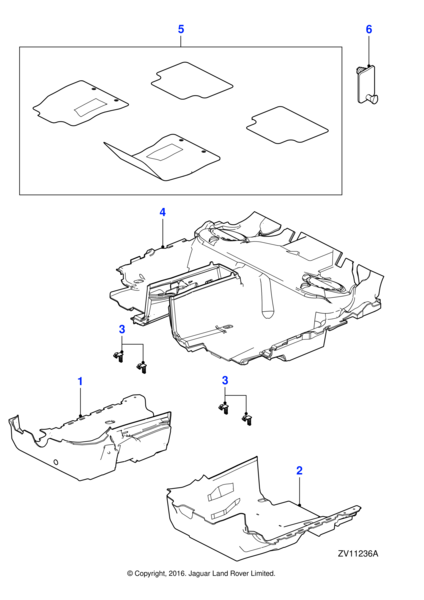 5

6

4

3

1

3

2

ZV11236A

© Copyright, 2016. Jaguar Land Rover Limited.