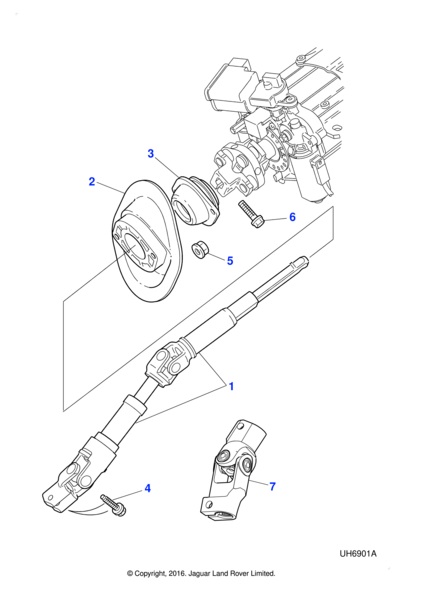 3
2
6
5
1
4
7
UH6901A
© Copyright, 2016. Jaguar Land Rover Limited.