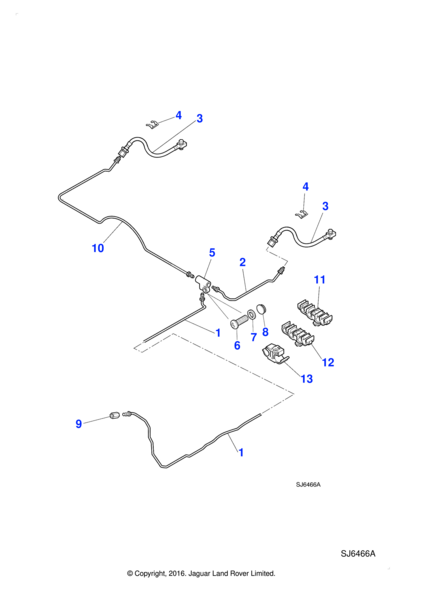 4
3
4
3
10
5
2
11
1
6
7
8
12
13
9
1
SJ6466A
SJ6466A
© Copyright, 2016. Jaguar Land Rover Limited.