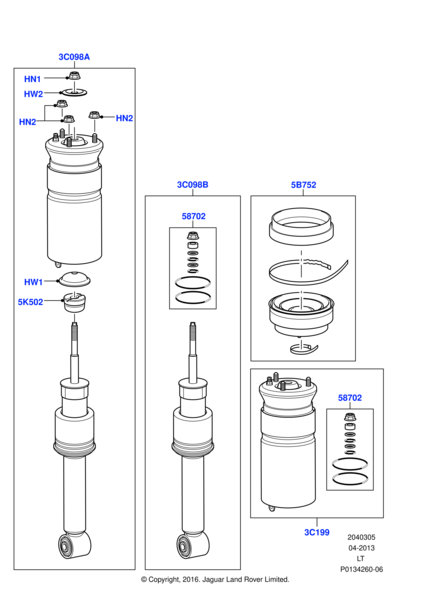 3C098A

HN1

HW2

HN2

HN2

HW1

5K502

3C098B

58702

5B752

58702

3C199

2040305
04-2013
LT
P0134260-06

© Copyright, 2016. Jaguar Land Rover Limited.