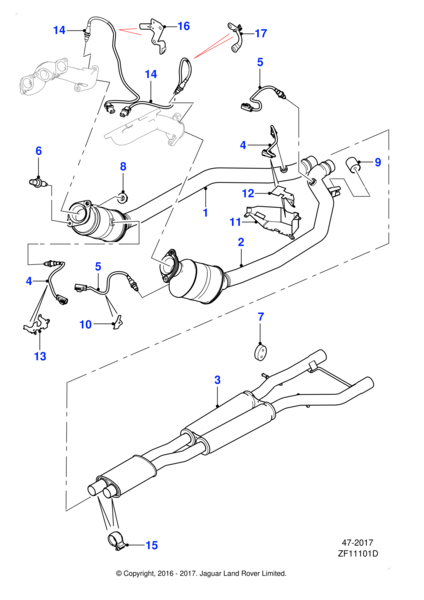 14
16
17
14
5
6
8
4
9
12
1
11
2
4
5
10
13
7
3
15
47-2017
ZF11101D
© Copyright, 2016 - 2017. Jaguar Land Rover Limited.