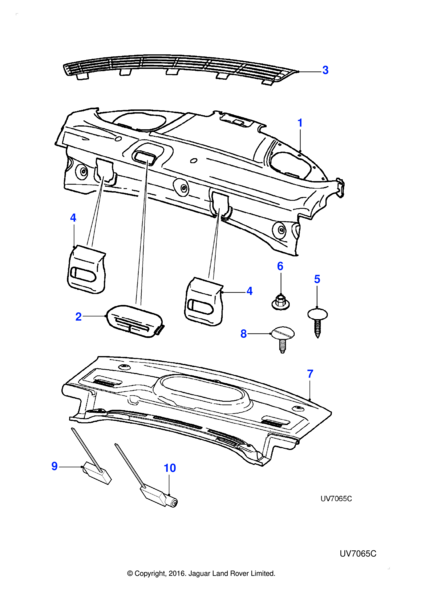 3
1
4
6
5
4
2
8
7
9
10
UV7065C
UV7065C
© Copyright, 2016. Jaguar Land Rover Limited.