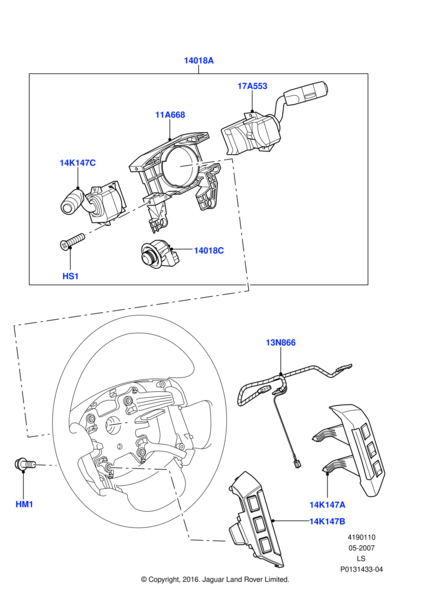 14018A

17A553

11A668

14K147C

14018C

HS1

13N866

HM1

14K147A

14K147B

4190110
05-2007
LS
P0131433-04

© Copyright, 2016. Jaguar Land Rover Limited.