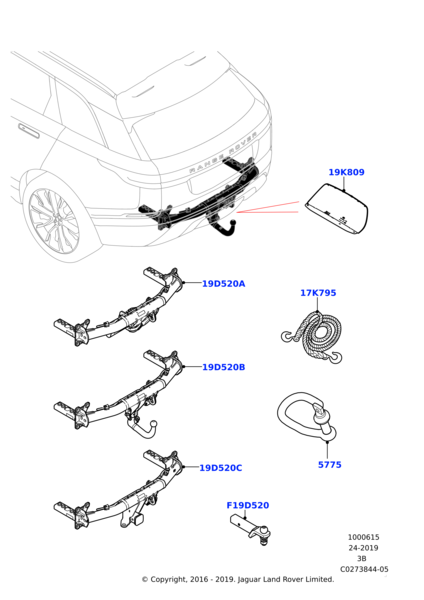 RANGE ROVER

19K809

19D520A

17K795

19D520B

5775

19D520C

F19D520

1000615
24-2019
3B
C0273844-05

© Copyright, 2016 - 2019. Jaguar Land Rover Limited.