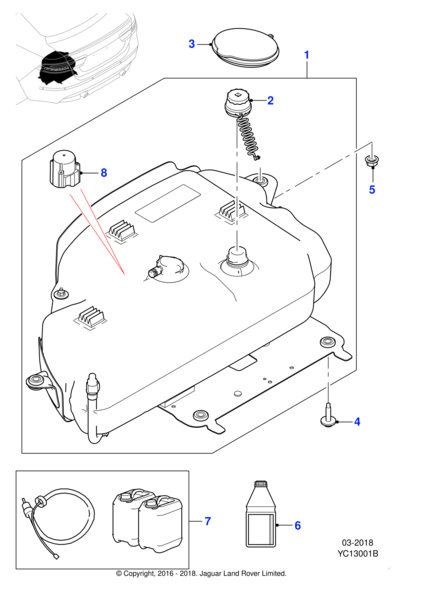 3
1
2
8
5
4
7
6
03-2018
YC13001B
© Copyright, 2016 - 2018. Jaguar Land Rover Limited.