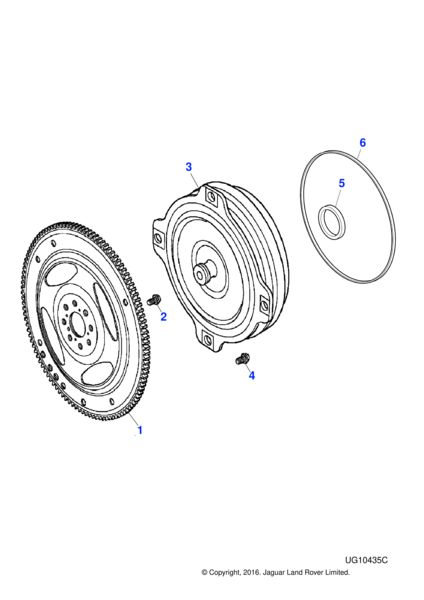 6
3
5
2
4
1
UG10435C
© Copyright, 2016. Jaguar Land Rover Limited.