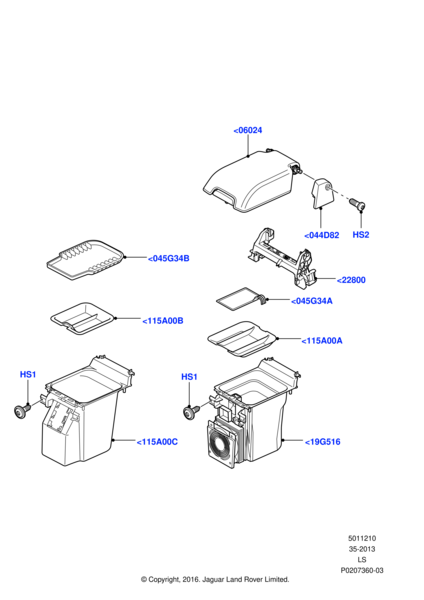 <06024

<044D82

HS2

<045G34B

<22800

<045G34A

<115A00B

<115A00A

HS1

HS1

<115A00C

<19G516

5011210
35-2013
LS
P0207360-03

© Copyright, 2016. Jaguar Land Rover Limited.