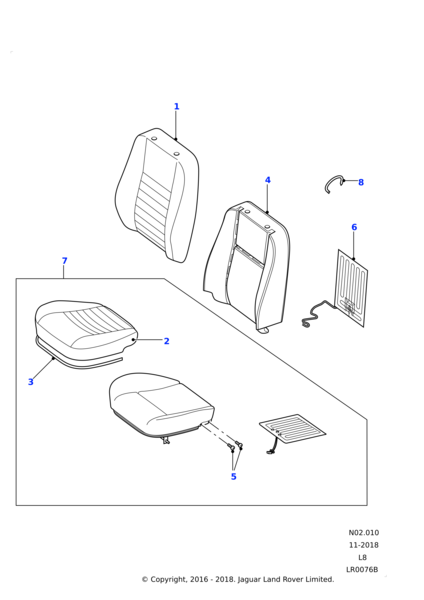 1
4
8
6
7
2
3
5

N02.010
11-2018
L8
LR0076B
© Copyright, 2016 - 2018. Jaguar Land Rover Limited.