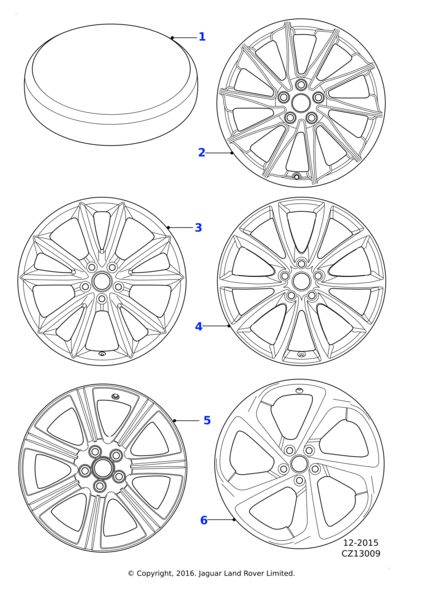 1
2
3
4
5
6
12-2015
CZ13009
© Copyright, 2016. Jaguar Land Rover Limited.