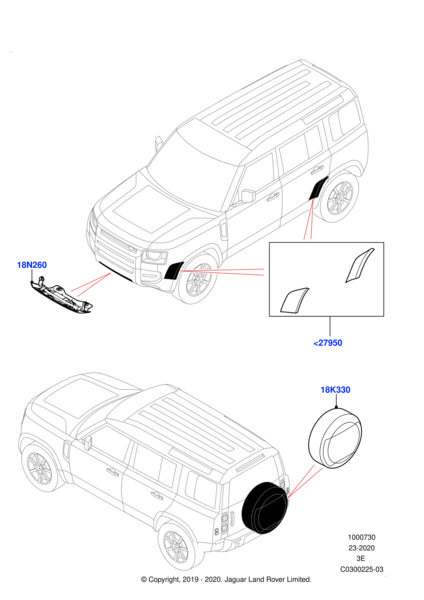 18N260

<27950

18K330

1000730
23-2020
3E
C0300225-03

© Copyright, 2019 - 2020. Jaguar Land Rover Limited.