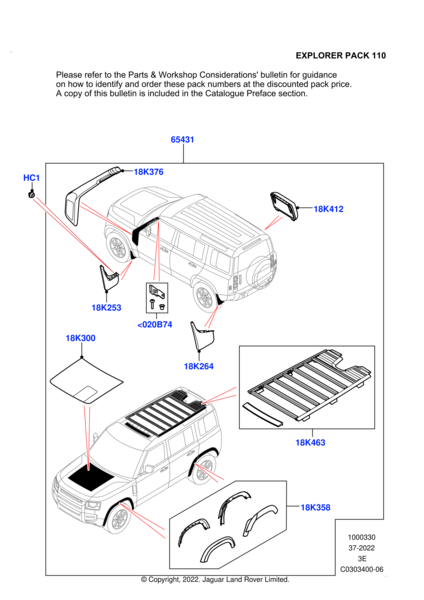 EXPLORER PACK 110

Please refer to the Parts & Workshop Considerations' bulletin for guidance on how to identify and order these pack numbers at the discounted pack price. A copy of this bulletin is included in the Catalogue Preface section.

65431

HC1

18K376

18K412

18K253

<020B74

18K300

18K264

18K463

18K358

1000330
37-2022
3E
C0303400-06

© Copyright, 2022. Jaguar Land Rover Limited.