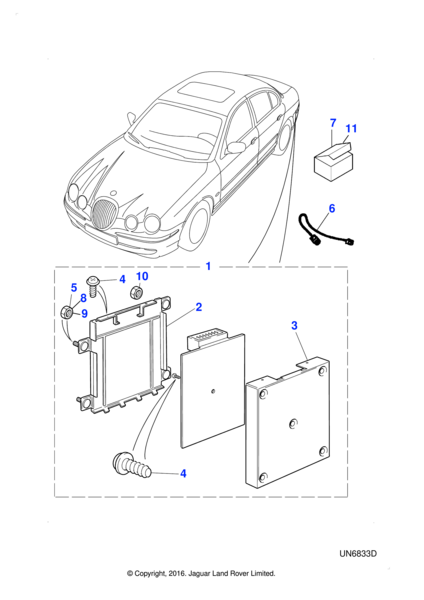 7
11
6
1
4
10
5
8
9
2
3
4
UN6833D
© Copyright, 2016. Jaguar Land Rover Limited.