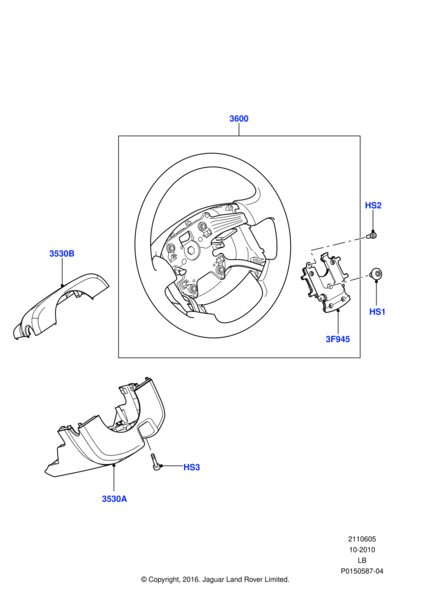 3600

HS2

3530B

HS1

3F945

HS3

3530A

2110605
10-2010
LB
P0150587-04

© Copyright, 2016. Jaguar Land Rover Limited.