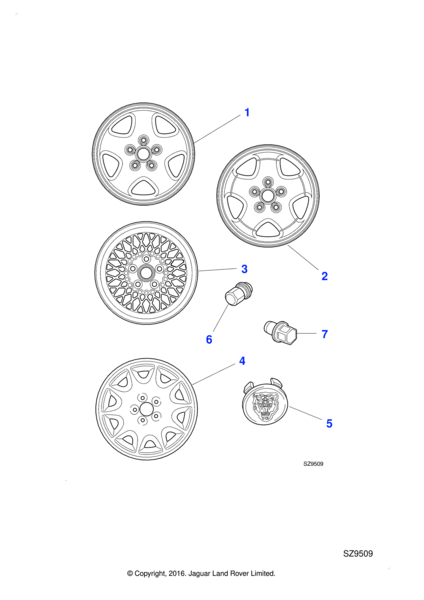 1

2

3

6

7

4

5

SZ9509

SZ9509

© Copyright, 2016. Jaguar Land Rover Limited.