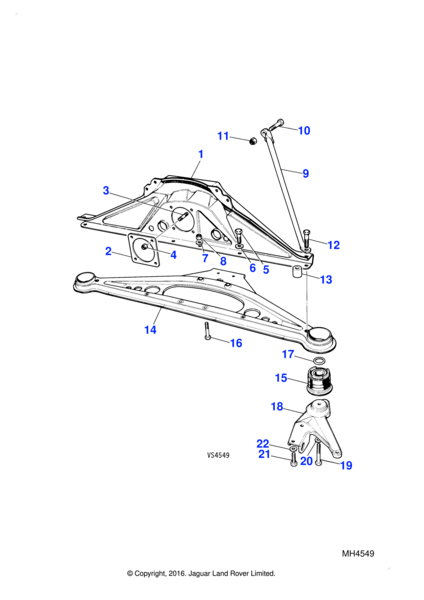 11
10
1
9
3
12
2
4
7
8
6
5
13
14
16
17
15
18
22
21
20
19
VS4549
MH4549
© Copyright, 2016. Jaguar Land Rover Limited.