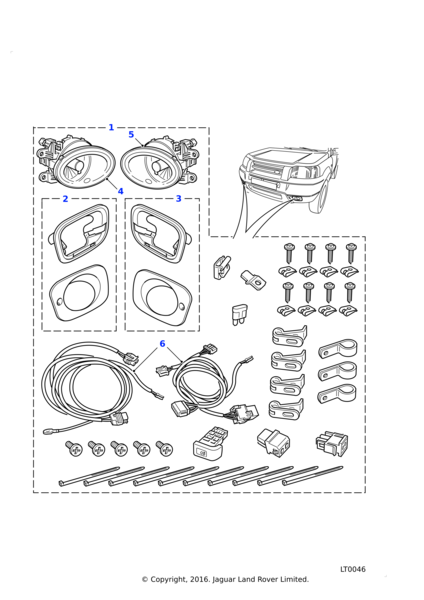 1
5
4
2
3
6
LT0046
© Copyright, 2016. Jaguar Land Rover Limited.