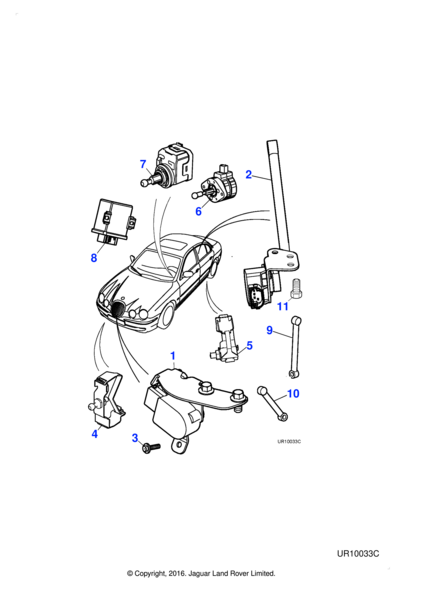 7
2
6
8
11
9
5
1
10
4
3
UR10033C

UR10033C

© Copyright, 2016. Jaguar Land Rover Limited.