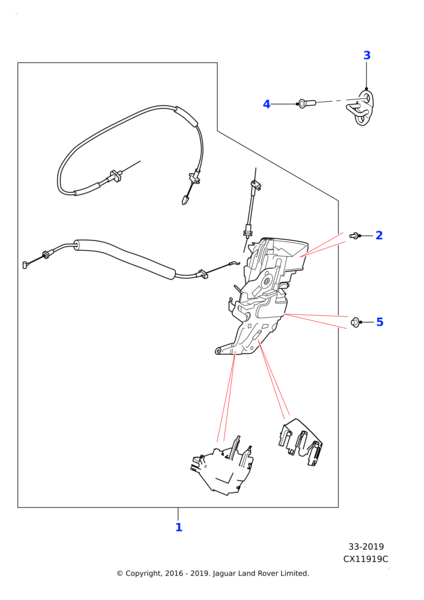 3
4
2
5
1
33-2019
CX11919C
© Copyright, 2016 - 2019. Jaguar Land Rover Limited.