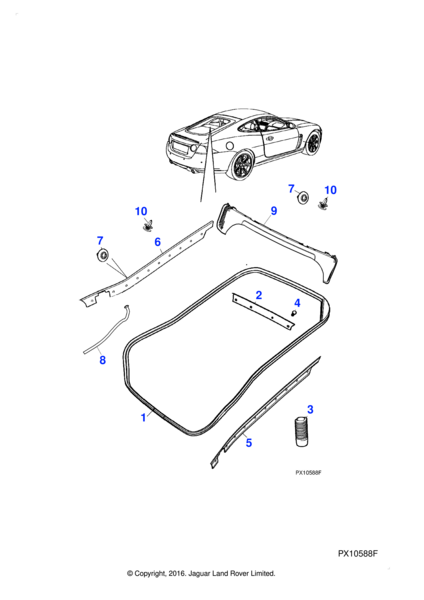 7
10
10
9
7
6
2
4
8
1
3
5
PX10588F

PX10588F

© Copyright, 2016. Jaguar Land Rover Limited.